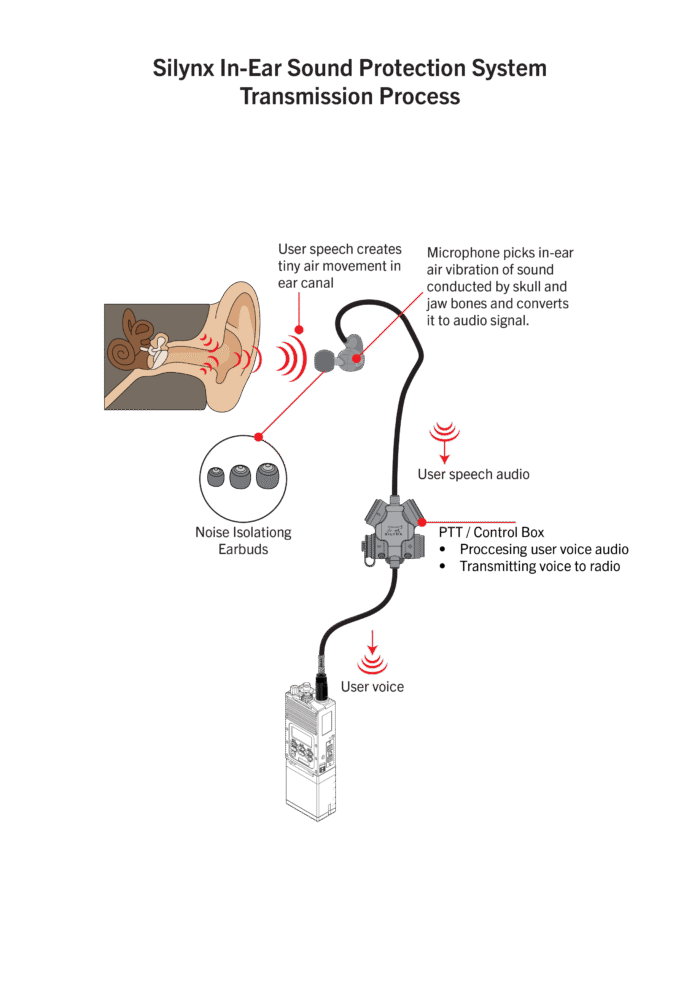 Silynx In-Ear Sound Protection System
Transmission Process

User speech creates tiny air movement in ear canal

Microphone picks in-ear air vibration of sound conducted by skull and jaw bones and converts it to audio signal.

User speech audio

Noise Isolationg Earbuds

PTT / Control Box
• Proccesing user voice audio
• Transmitting voice to radio

User voice