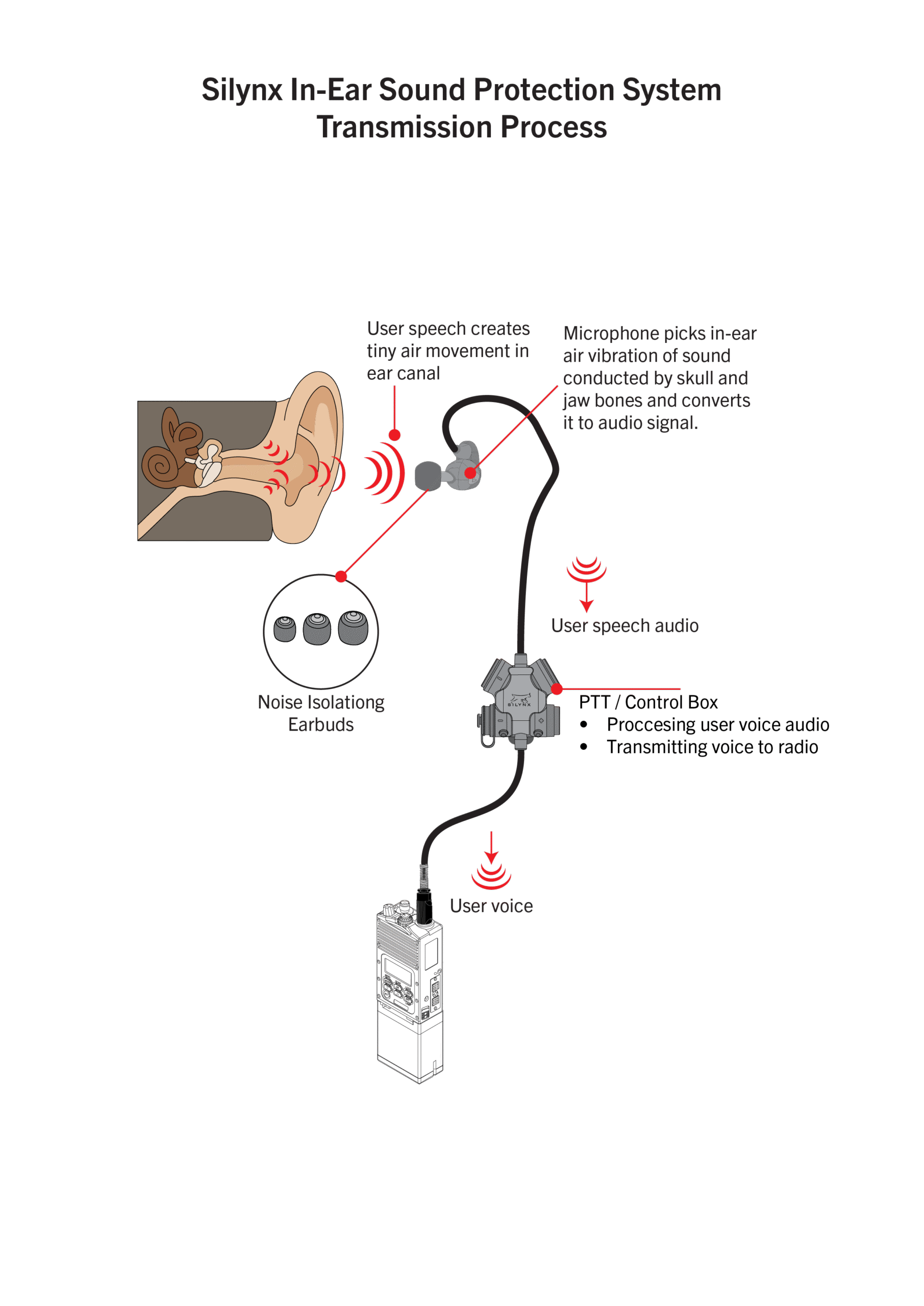 Silynx In-Ear Sound Protection System
Transmission Process

User speech creates tiny air movement in ear canal

Microphone picks in-ear air vibration of sound conducted by skull and jaw bones and converts it to audio signal.

Noise Isolationg Earbuds

User speech audio

SILYNX

PTT / Control Box
• Proccesing user voice audio
• Transmitting voice to radio

User voice